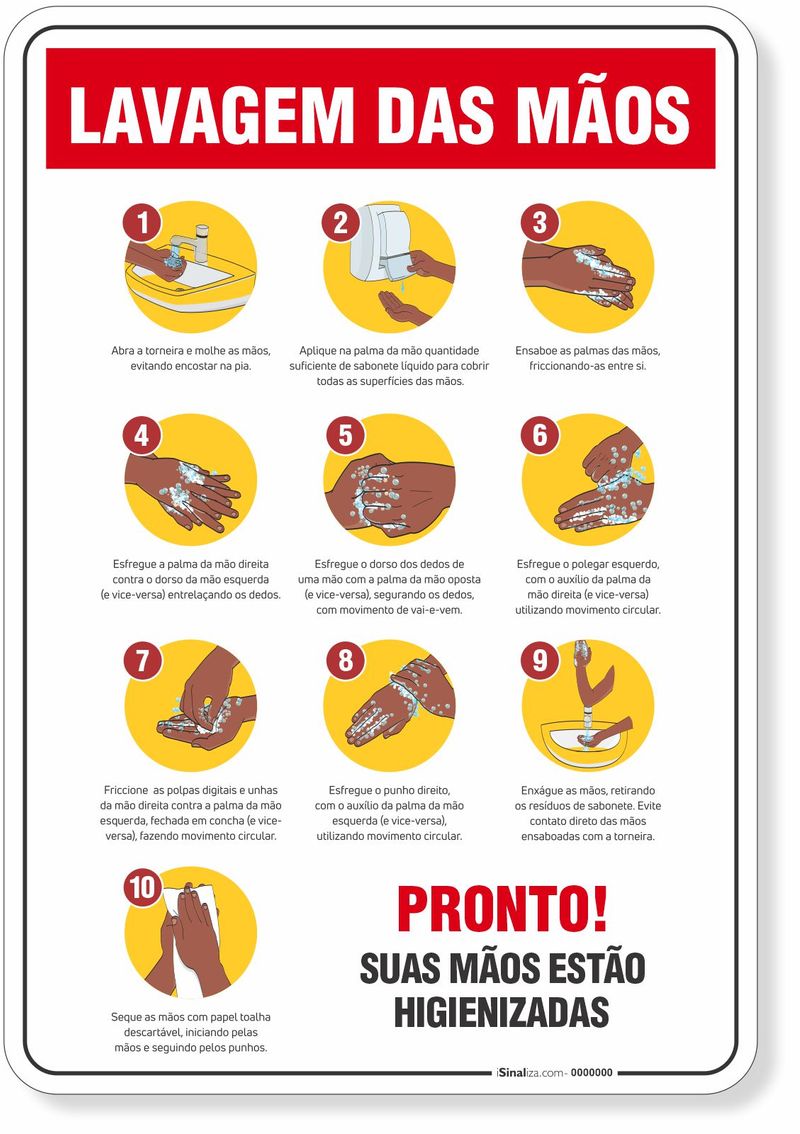 LAVAGEM DAS MÃOS

1
Abra a torneira e molhe as mãos, evitando encostar na pia.

2
Aplique na palma da mão quantidade suficiente de sabonete líquido para cobrir todas as superfícies das mãos.

3
Ensaboe as palmas das mãos, friccionando-as entre si.

4
Esfregue a palma da mão direita contra o dorso da mão esquerda (e vice-versa) entrelaçando os dedos.

5
Esfregue o dorso dos dedos de uma mão com a palma da mão oposta (e vice-versa), segurando os dedos, com movimento de vai-e-vem.

6
Esfregue o polegar esquerdo, com o auxílio da palma da mão direita (e vice-versa) utilizando movimento circular.

7
Friccione as polpas digitais e unhas da mão direita contra a palma da mão esquerda, fechada em concha (e vice-versa), fazendo movimento circular.

8
Esfregue o punho direito, com o auxílio da palma da mão esquerda (e vice-versa), utilizando movimento circular.

9
Enxágue as mãos, retirando os resíduos de sabonete. Evite contato direto das mãos ensaboadas com a torneira.

10
Seque as mãos com papel toalha descartável, iniciando pelas mãos e seguindo pelos punhos.

PRONTO!
SUAS MÃOS ESTÃO HIGIENIZADAS

iSinaliza.com- 0000000